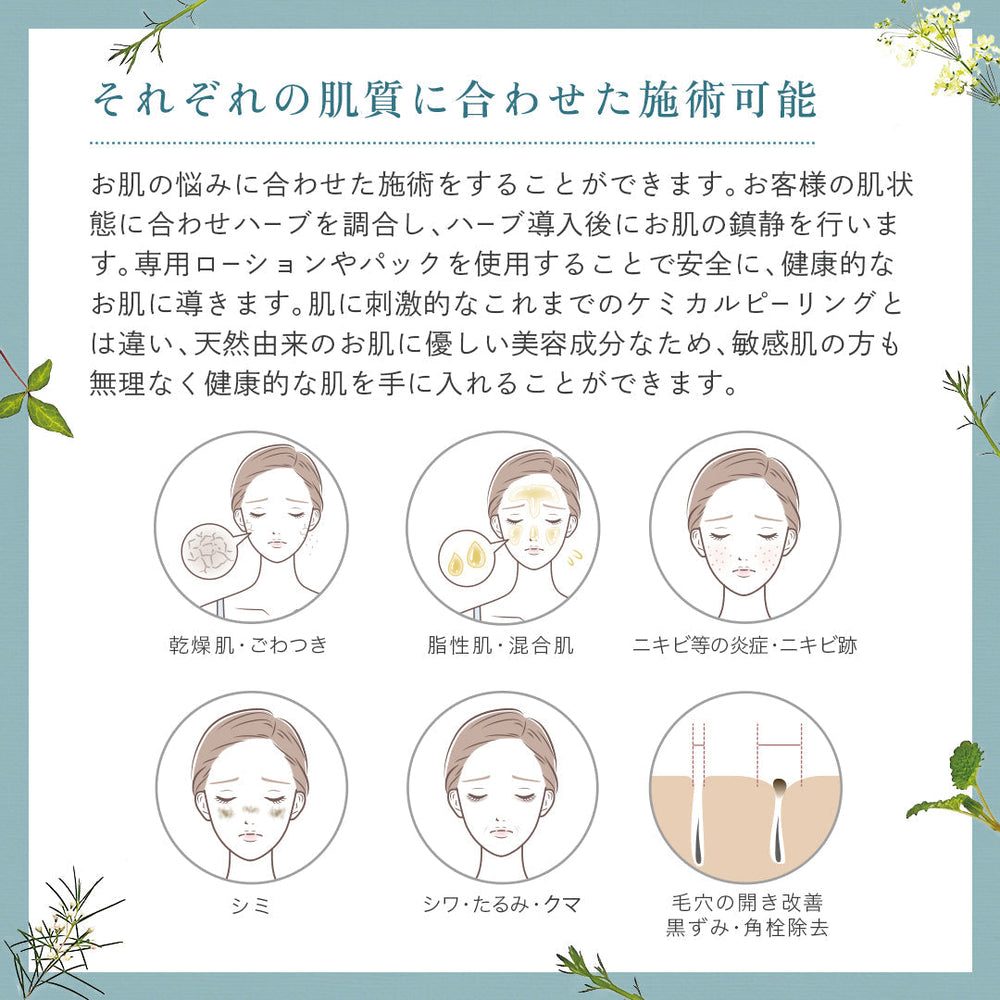 それぞれの肌質に合わせた施術可能

お肌の悩みに合わせた施術をすることができます。お客様の肌状態に合わせハーブを調合し、ハーブ導入後にお肌の鎮静を行います。専用ローションやパックを使用することで安全に、健康的なお肌に導きます。肌に刺激的なこれまでのケミカルピーリングとは違い、天然由来のお肌に優しい美容成分なため、敏感肌の方も無理なく健康的な肌を手に入れることができます。

乾燥肌・ごわつき

脂性肌・混合肌

ニキビ等の炎症・ニキビ跡

シミ

シワ・たるみ・クマ

毛穴の開き改善
黒ずみ・角栓除去